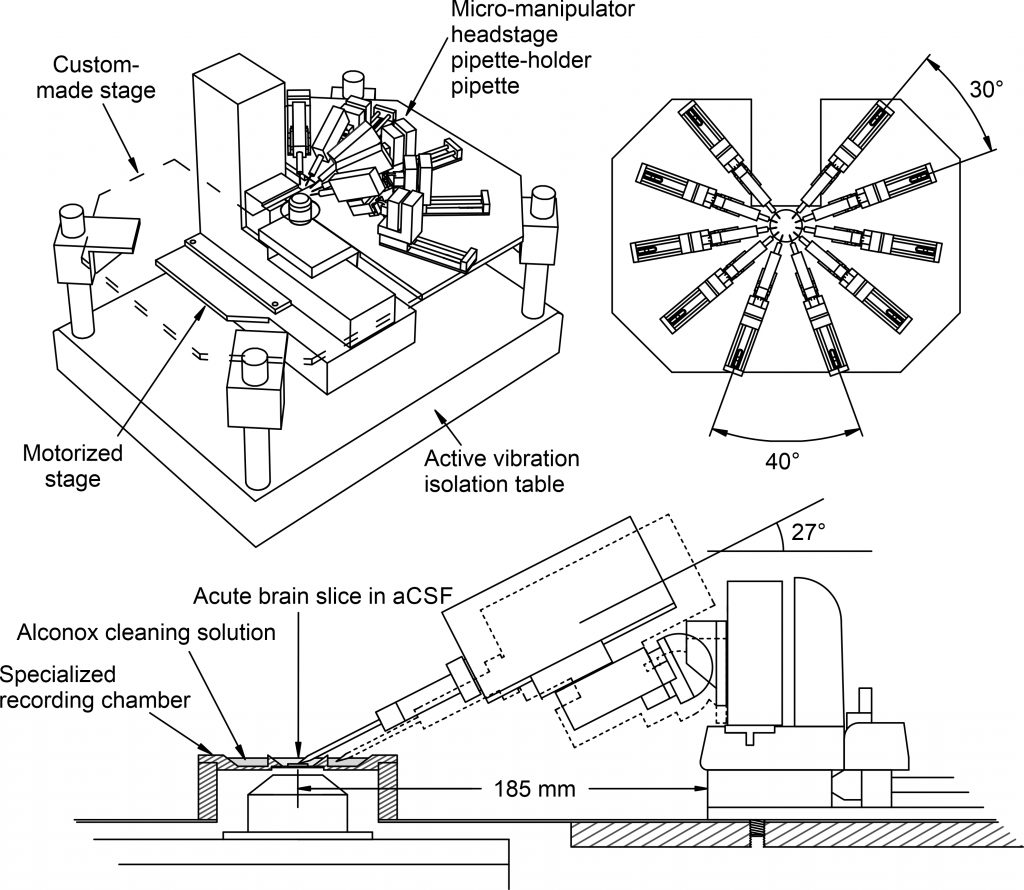 Micro-manipulator
headstage
pipette-holder
pipette

Custom-made stage

30°

Motorized stage

Active vibration isolation table

40°

27°

Acute brain slice in aCSF

Alconox cleaning solution

Specialized recording chamber

185 mm